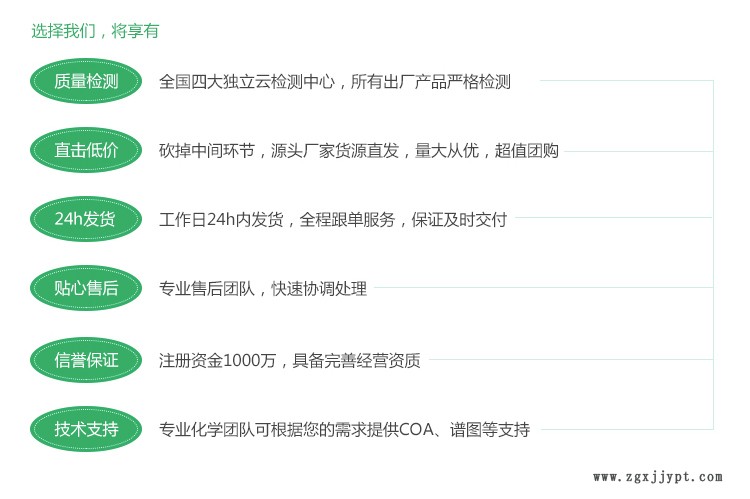 选择我们，将享有

质量检测

全国四大独立云检测中心，所有出厂产品严格检测

直击低价

砍掉中间环节，源头厂家货源直发，量大从优，超值团购

24h发货

工作日24h内发货，全程跟单服务，保证及时交付

贴心售后

专业售后团队，快速协调处理

信誉保证

注册资金1000万，具备完善经营资质

技术支持

专业化学团队可根据您的需求提供COA、谱图等支持

www.zgxjjypt.com